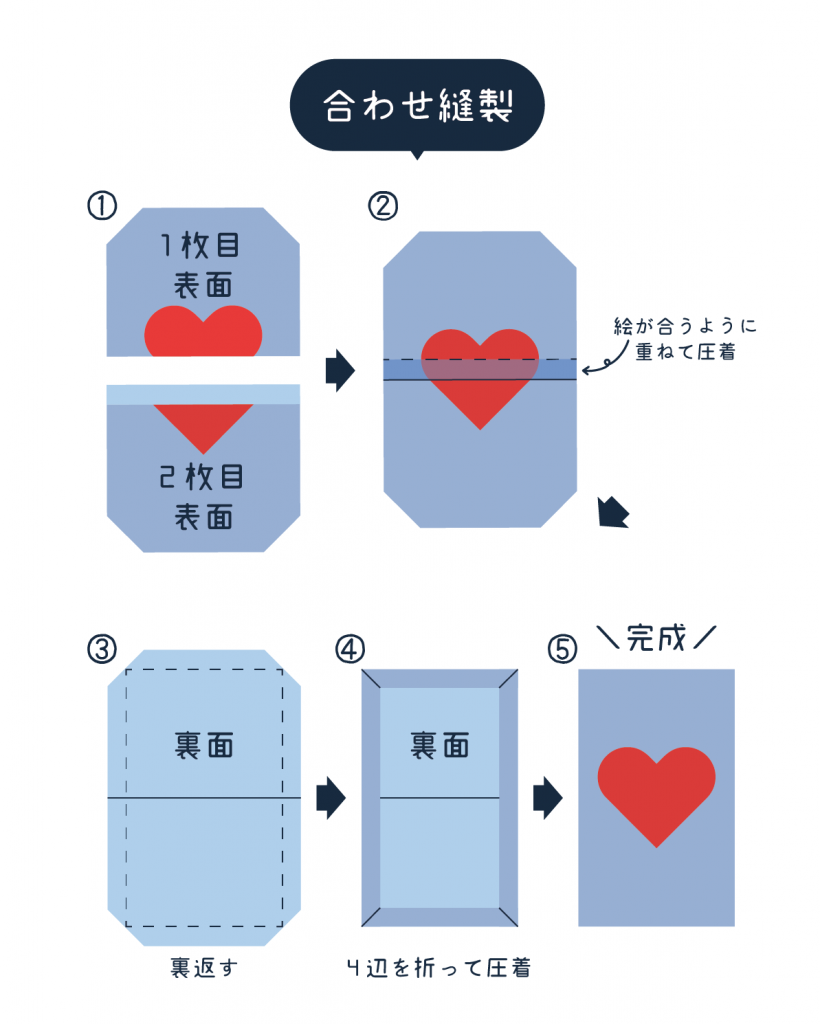 合わせ縫製

①

1枚目
表面

2枚目
表面

②

絵が合うように
重ねて圧着

③

裏面

裏返す

④

裏面

4辺を折って圧着

⑤

＼完成／